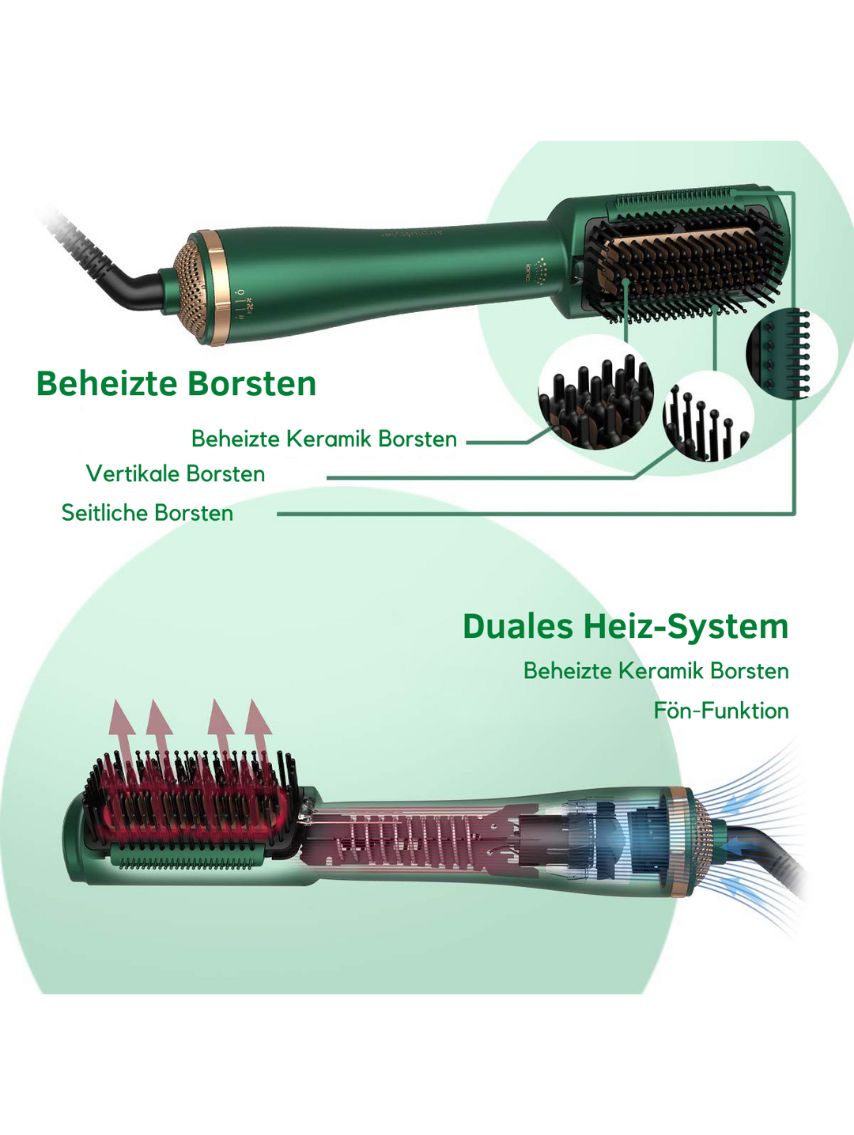 Beheizte Borsten

Beheizte Keramik Borsten

Vertikale Borsten

Seitliche Borsten

Duales Heiz-System

Beheizte Keramik Borsten

Fön-Funktion